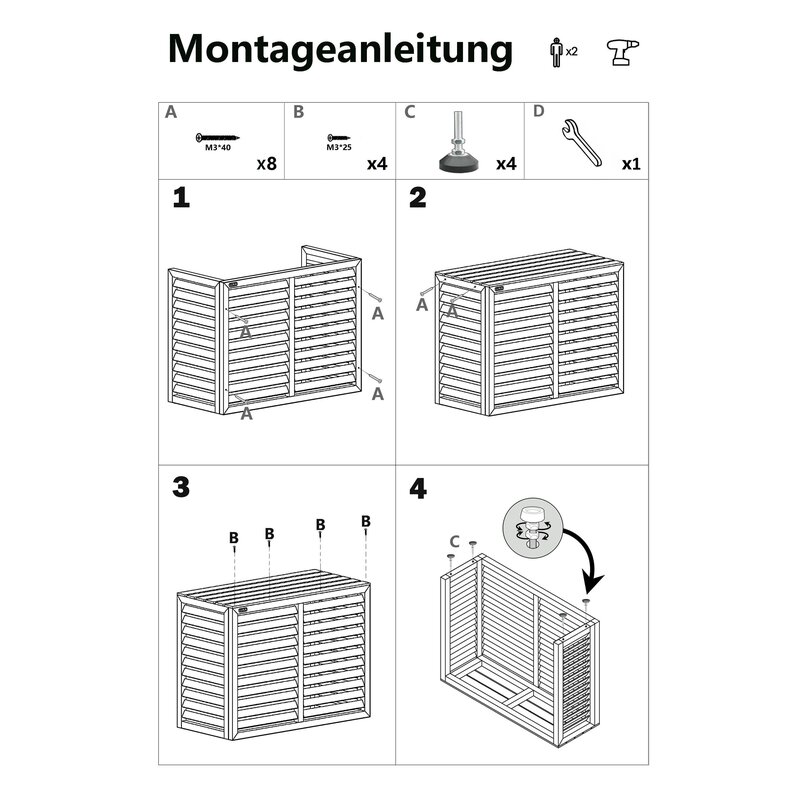 Montageanleitung

x2

| A | B | C | D |
|---|---|---|---|
| M3*40 x8 | M3*25 x4 | x4 | x1 |

1

A A A A

2

A A

3

B B B B

4

C